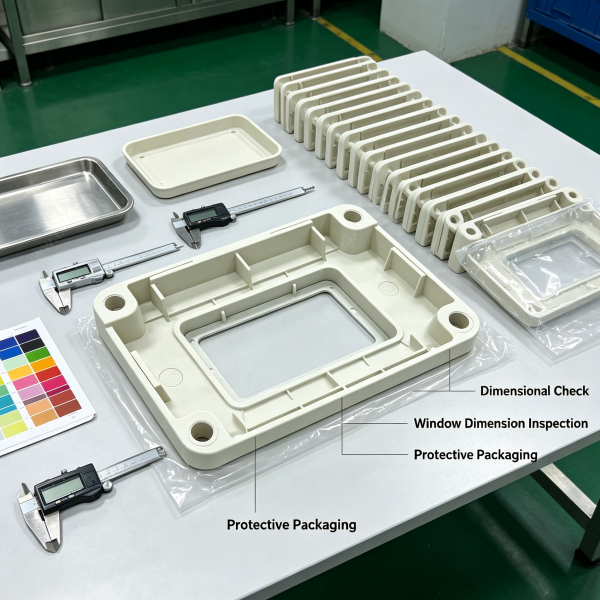 Dimensional Check

Window Dimension Inspection

Protective Packaging

Protective Packaging